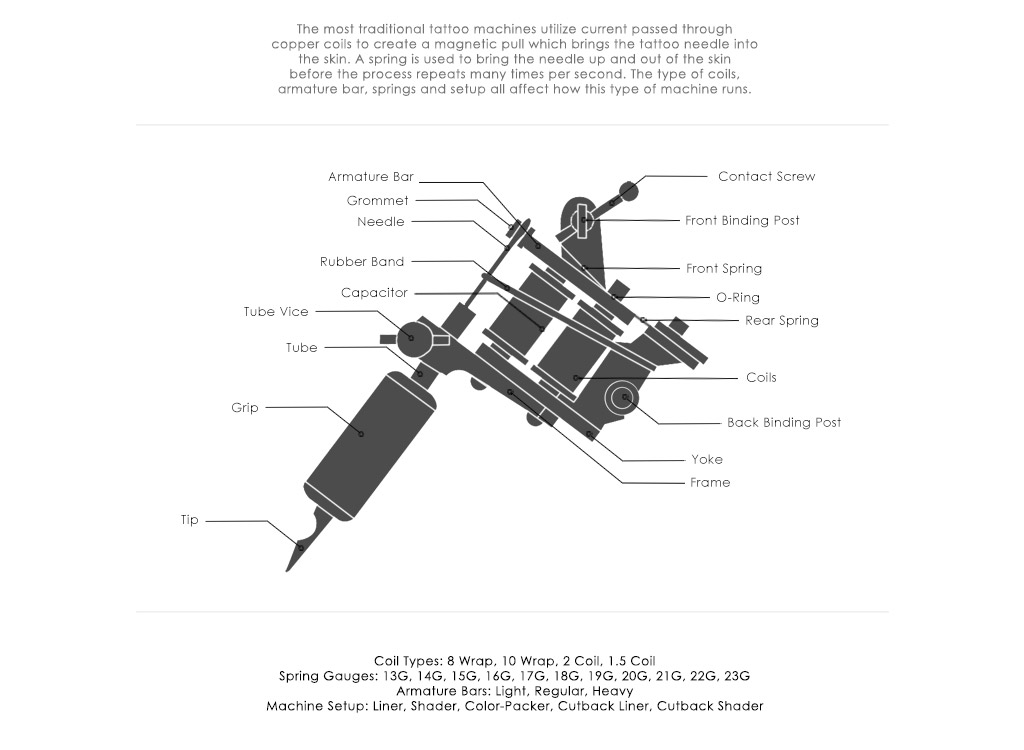 The most traditional tattoo machines utilize current passed through copper coils to create a magnetic pull which brings the tattoo needle into the skin. A spring is used to bring the needle up and out of the skin before the process repeats many times per second. The type of coils, armature bar, springs and setup all affect how this type of machine runs.

Armature Bar
Grommet
Needle
Rubber Band
Capacitor
Tube Vice
Tube
Grip
Tip
Contact Screw
Front Binding Post
Front Spring
O-Ring
Rear Spring
Coils
Back Binding Post
Yoke
Frame

Coil Types: 8 Wrap, 10 Wrap, 2 Coil, 1.5 Coil
Spring Gauges: 13G, 14G, 15G, 16G, 17G, 18G, 19G, 20G, 21G, 22G, 23G
Armature Bars: Light, Regular, Heavy
Machine Setup: Liner, Shader, Color-Packer, Cutback Liner, Cutback Shader